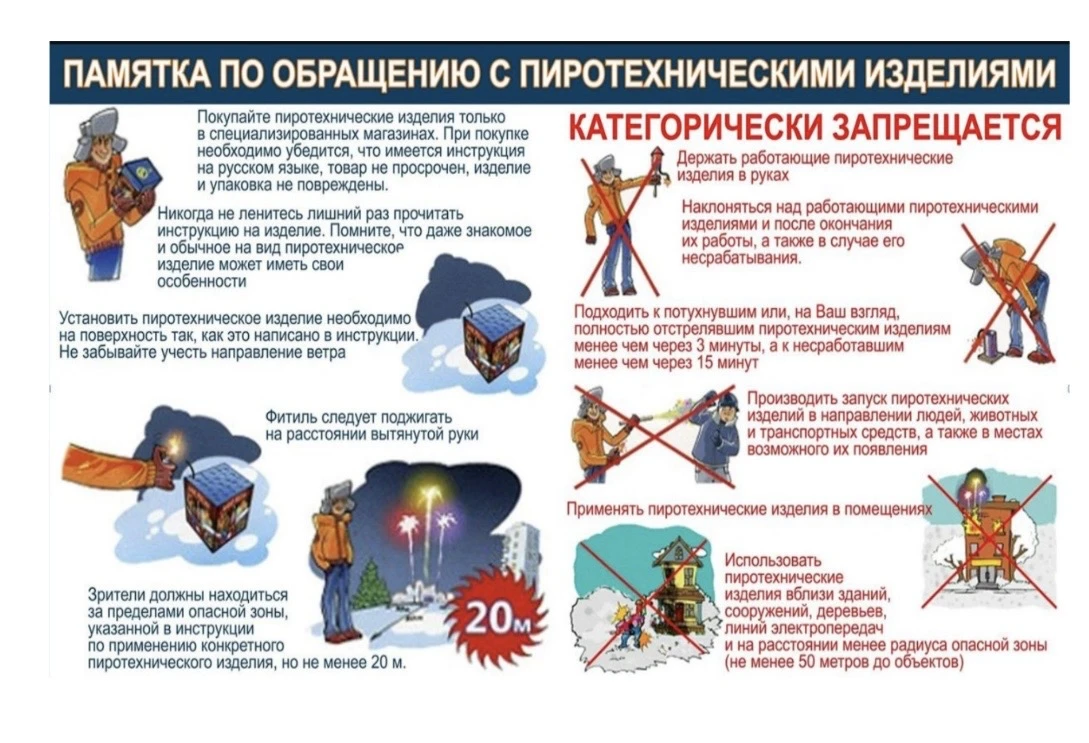 ПАМЯТКА ПО ОБРАЩЕНИЮ С ПИРОТЕХНИЧЕСКИМИ ИЗДЕЛИЯМИ

Покупайте пиротехнические изделия только в специализированных магазинах. При покупке необходимо убедится, что имеется инструкция на русском языке, товар не просрочен, изделие и упаковка не повреждены.

Никогда не ленитесь лишний раз прочитать инструкцию на изделие. Помните, что даже знакомое и обычное на вид пиротехническое изделие может иметь свои особенности

Установить пиротехническое изделие необходимо на поверхность так, как это написано в инструкции. Не забывайте учесть направление ветра

Фитиль следует поджигать на расстоянии вытянутой руки

Зрители должны находиться за пределами опасной зоны, указанной в инструкции по применению конкретного пиротехнического изделия, но не менее 20 м.

20м

КАТЕГОРИЧЕСКИ ЗАПРЕЩАЕТСЯ

Держать работающие пиротехнические изделия в руках

Наклоняться над работающими пиротехническими изделиями и после окончания их работы, а также в случае его несрабатывания.

Подходить к потухнувшим или, на Ваш взгляд, полностью отстрелявшим пиротехническим изделиям менее чем через 3 минуты, а к несработавшим менее чем через 15 минут

Производить запуск пиротехнических изделий в направлении людей, животных и транспортных средств, а также в местах возможного их появления

Применять пиротехнические изделия в помещениях

Использовать пиротехнические изделия вблизи зданий, сооружений, деревьев, линий электропередач и на расстоянии менее радиуса опасной зоны (не менее 50 метров до объектов)